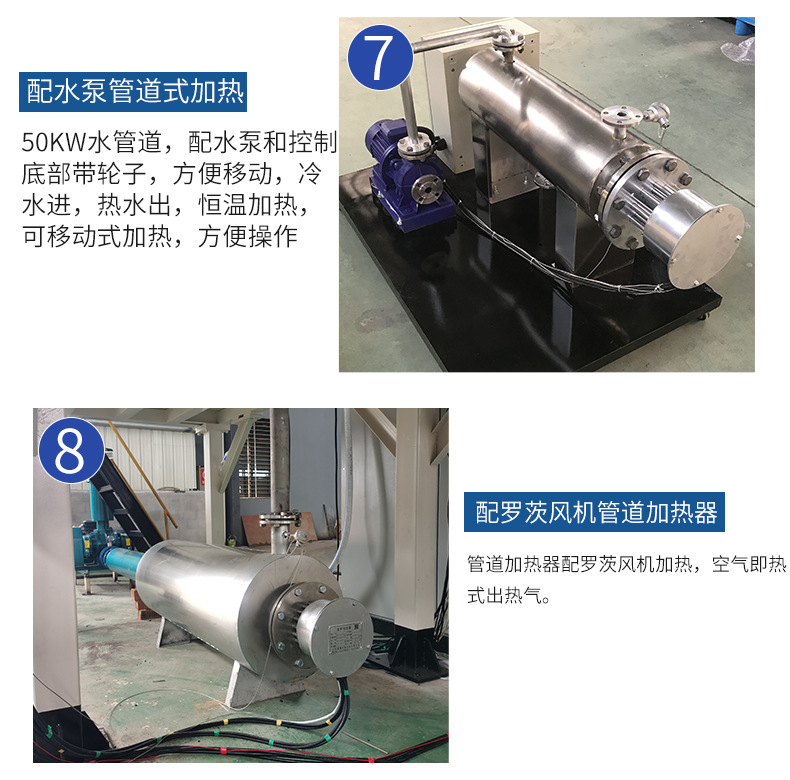 配水泵管道式加热

50KW水管道，配水泵和控制底部带轮子，方便移动，冷水进，热水出，恒温加热，可移动式加热，方便操作

7

8

配罗茨风机管道加热器

管道加热器配罗茨风机加热，空气即热式出热气。