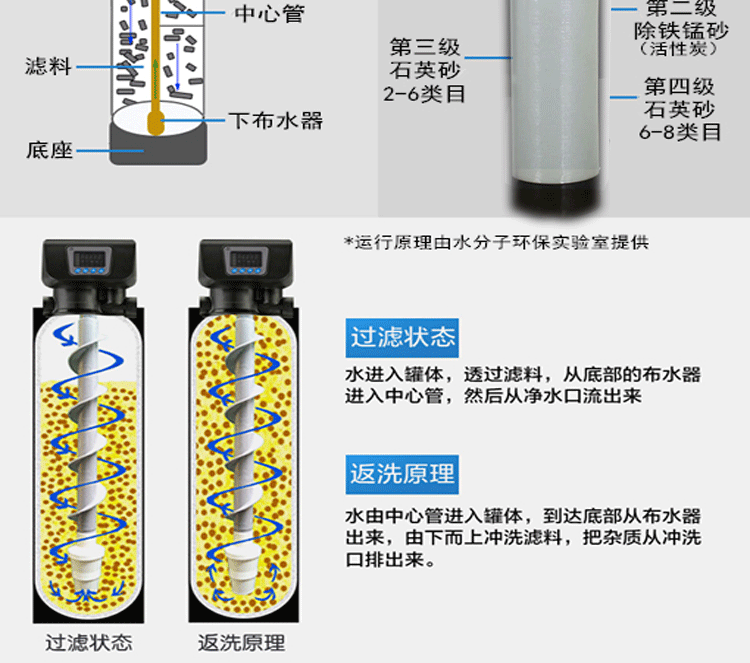 中心管

滤料

下布水器

底座

第三级
石英砂
2-6类目

第二级
除铁锰砂
（活性炭）

第四级
石英砂
6-8类目

*运行原理由水分子环保实验室提供

过滤状态

水进入罐体，透过滤料，从底部的布水器进入中心管，然后从净水口流出来

返洗原理

水由中心管进入罐体，到达底部从布水器出来，由下而上冲洗滤料，把杂质从冲洗口排出来。

过滤状态

返洗原理